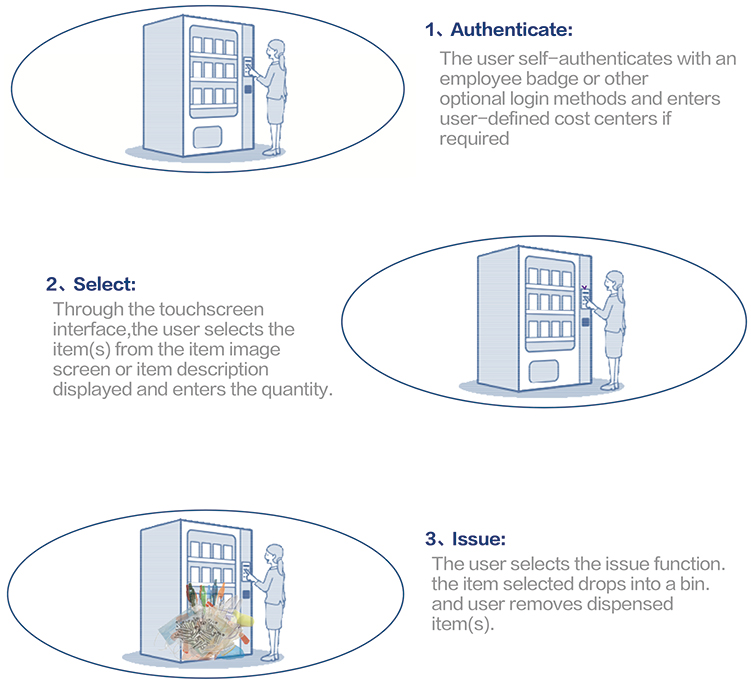 1、Authenticate:
The user self-authenticates with an employee badge or other optional login methods and enters user-defined cost centers if required

2、Select:
Through the touchscreen interface,the user selects the item(s) from the item image screen or item description displayed and enters the quantity.

3、Issue:
The user selects the issue function. the item selected drops into a bin. and user removes dispensed item(s).